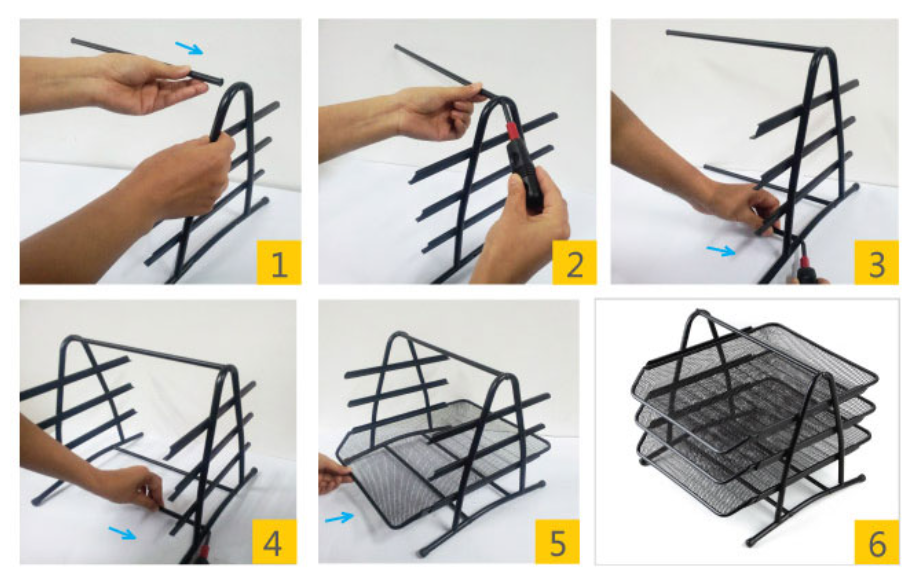 1

2

3

4

5

6